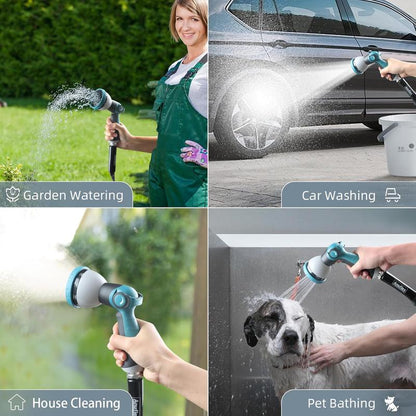 Garden Watering

Car Washing

House Cleaning

Pet Bathing