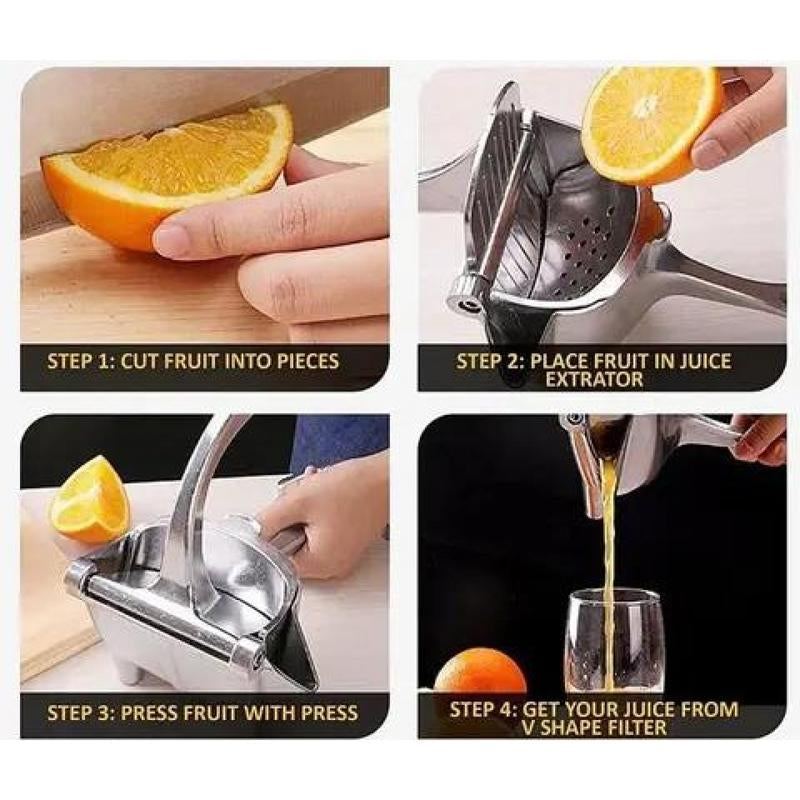 STEP 1: CUT FRUIT INTO PIECES

STEP 2: PLACE FRUIT IN JUICE EXTRATOR

STEP 3: PRESS FRUIT WITH PRESS

STEP 4: GET YOUR JUICE FROM V SHAPE FILTER