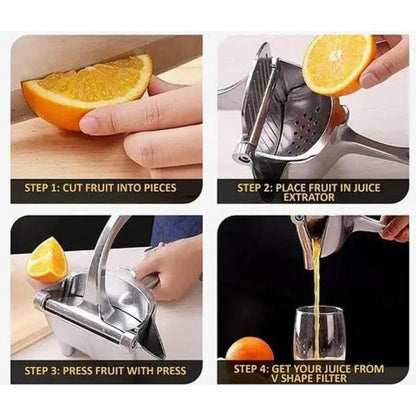 STEP 1: CUT FRUIT INTO PIECES

STEP 2: PLACE FRUIT IN JUICE EXTRATOR

STEP 3: PRESS FRUIT WITH PRESS

STEP 4: GET YOUR JUICE FROM V SHAPE FILTER