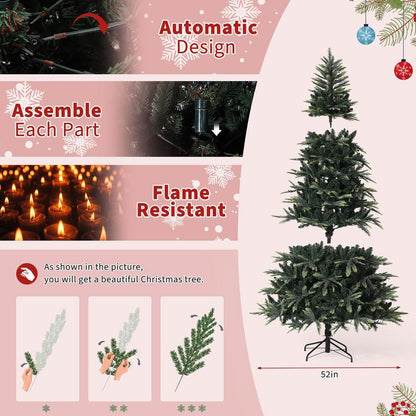 Automatic Design

Assemble Each Part

Flame Resistant

As shown in the picture, you will get a beautiful Christmas tree.

52in